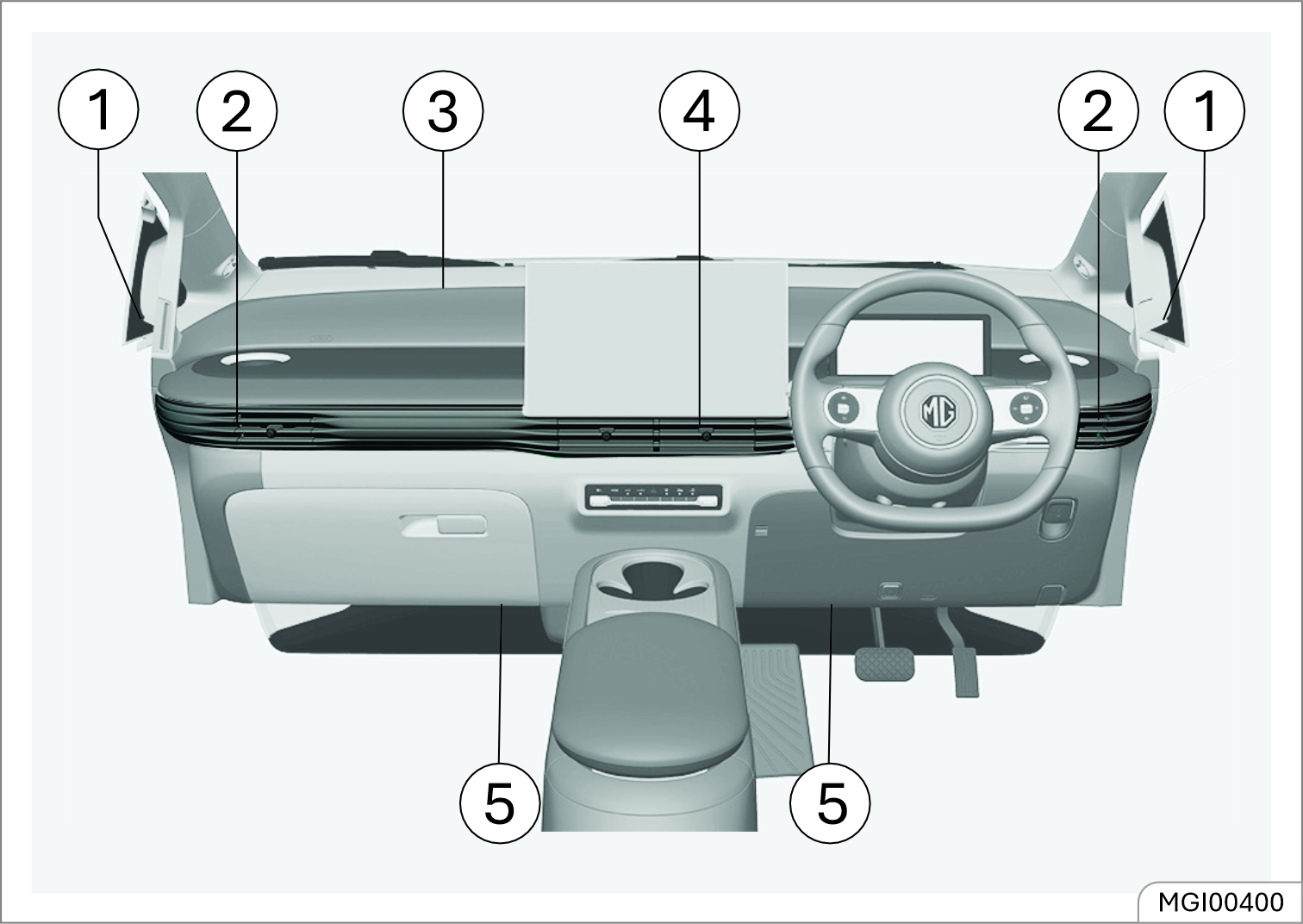 1
2
3
4
2
1
MG
5
5
MGI00400